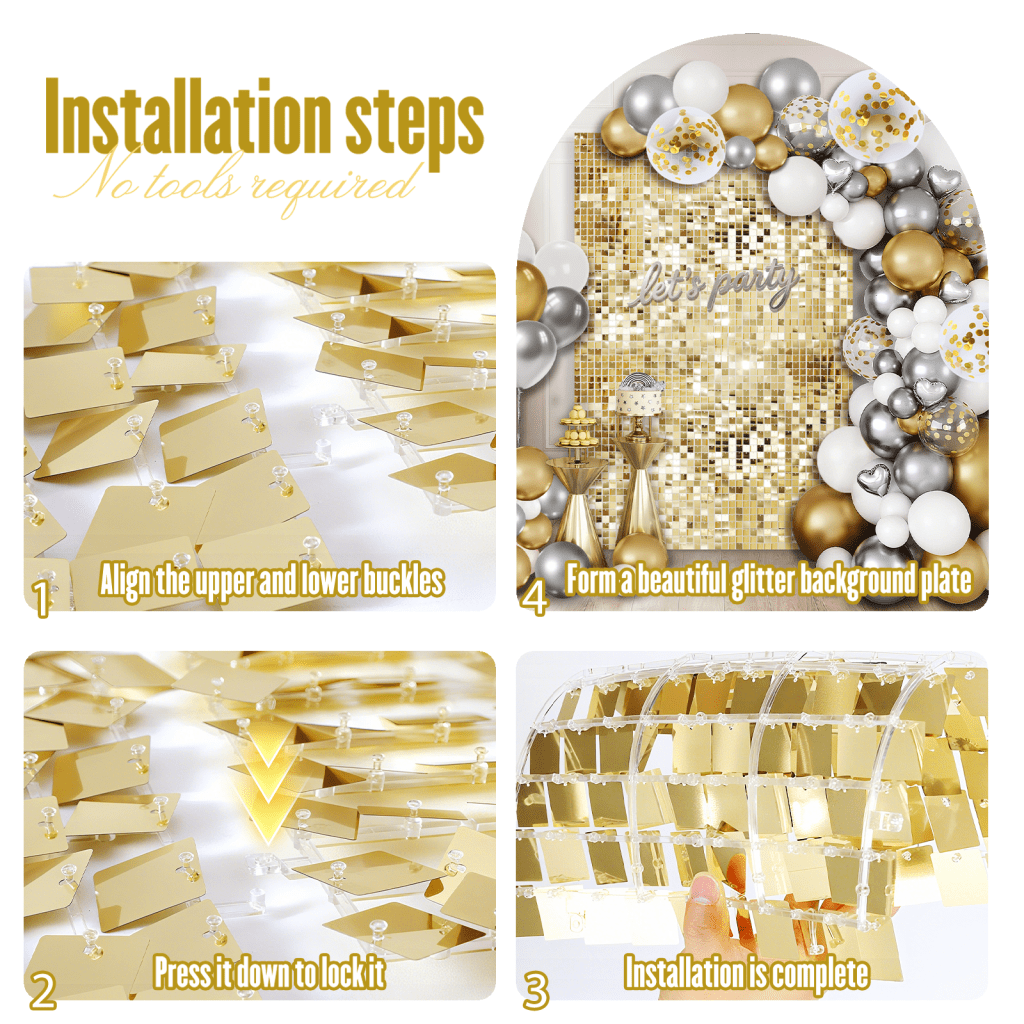 Installation steps
No tools required

1 Align the upper and lower buckles

let's party

4 Form a beautiful glitter background plate

2 Press it down to lock it

3 Installation is complete